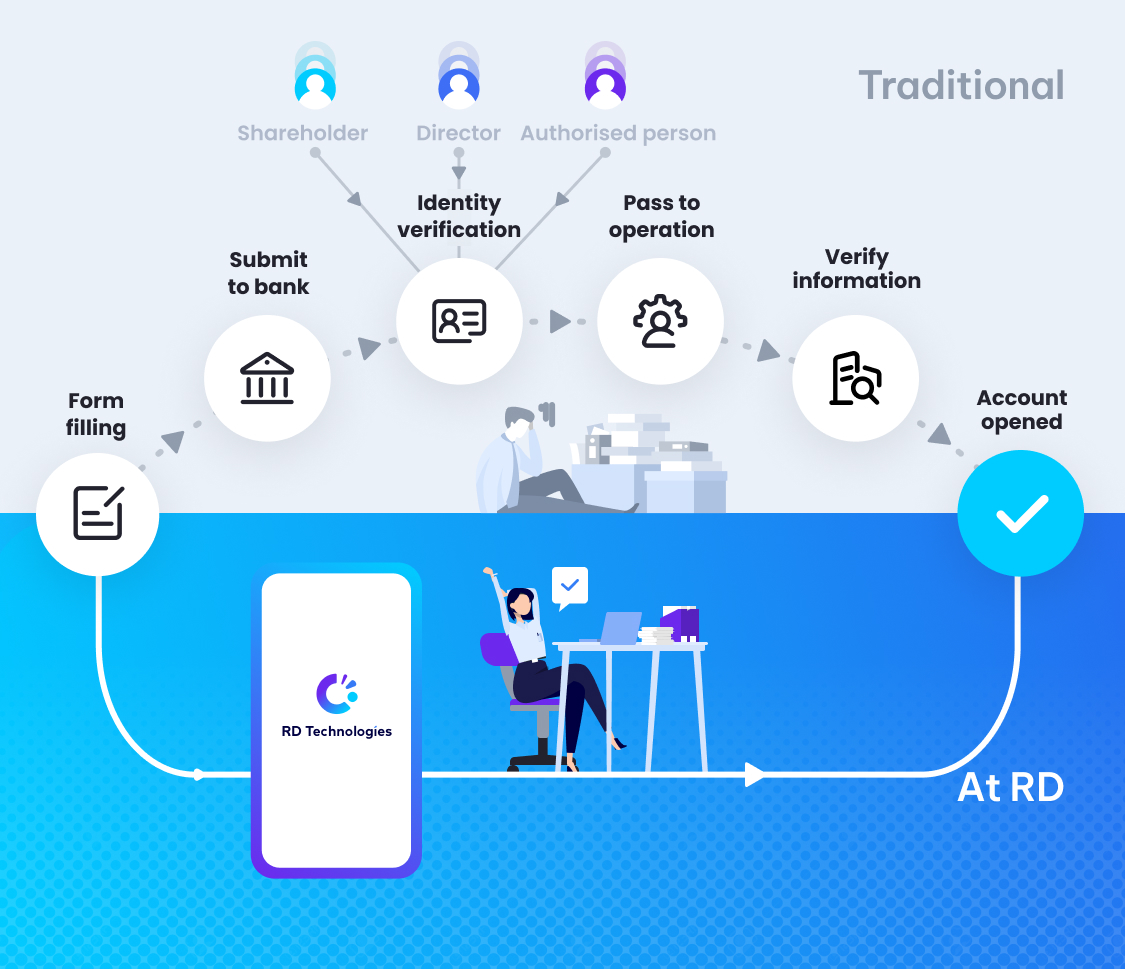 Traditional

Shareholder
Director
Authorised person

Form filling
Submit to bank
Identity verification
Pass to operation
Verify information
Account opened

RD Technologies

At RD